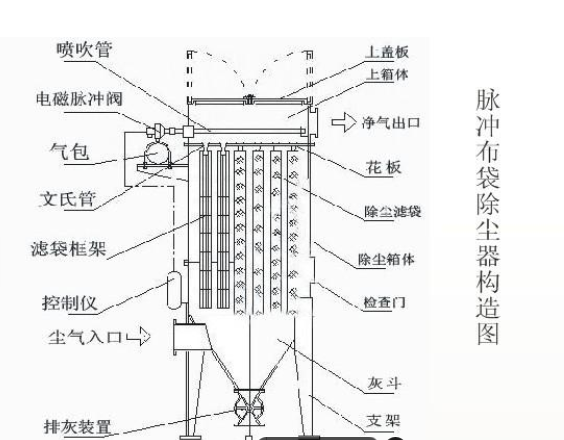 喷吹管
电磁脉冲阀
气包
文氏管
滤袋框架
控制仪
尘气入口
排灰装置
上盖板
上箱体
净气出口
花板
除尘滤袋
除尘箱体
检查门
灰斗
支架

脉冲布袋除尘器构造图