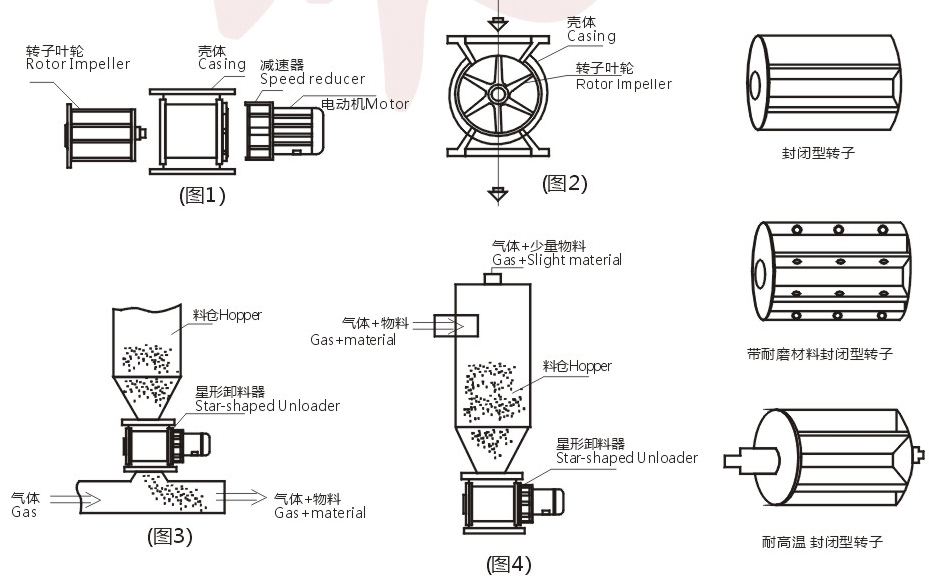 转子叶轮
Rotor Impeller

壳体
Casing

减速器
Speed reducer

电动机Motor

(图1)

壳体
Casing

转子叶轮
Rotor Impeller

(图2)

封闭型转子

料仓Hopper

星形卸料器
Star-shaped Unloader

气体
Gas

气体+物料
Gas+material

(图3)

气体+少量物料
Gas+Slight material

气体+物料
Gas+material

料仓Hopper

星形卸料器
Star-shaped Unloader

(图4)

带耐磨材料封闭型转子

耐高温 封闭型转子